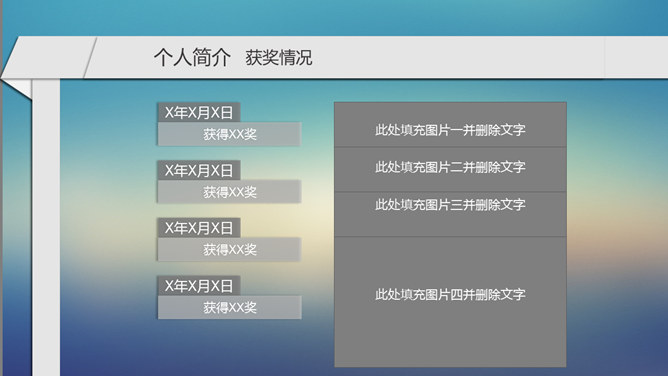 个人简介 获奖情况

X年X月X日

获得XX奖

X年X月X日

获得XX奖

X年X月X日

获得XX奖

X年X月X日

获得XX奖

此处填充图片一并删除文字

此处填充图片二并删除文字

此处填充图片三并删除文字

此处填充图片四并删除文字